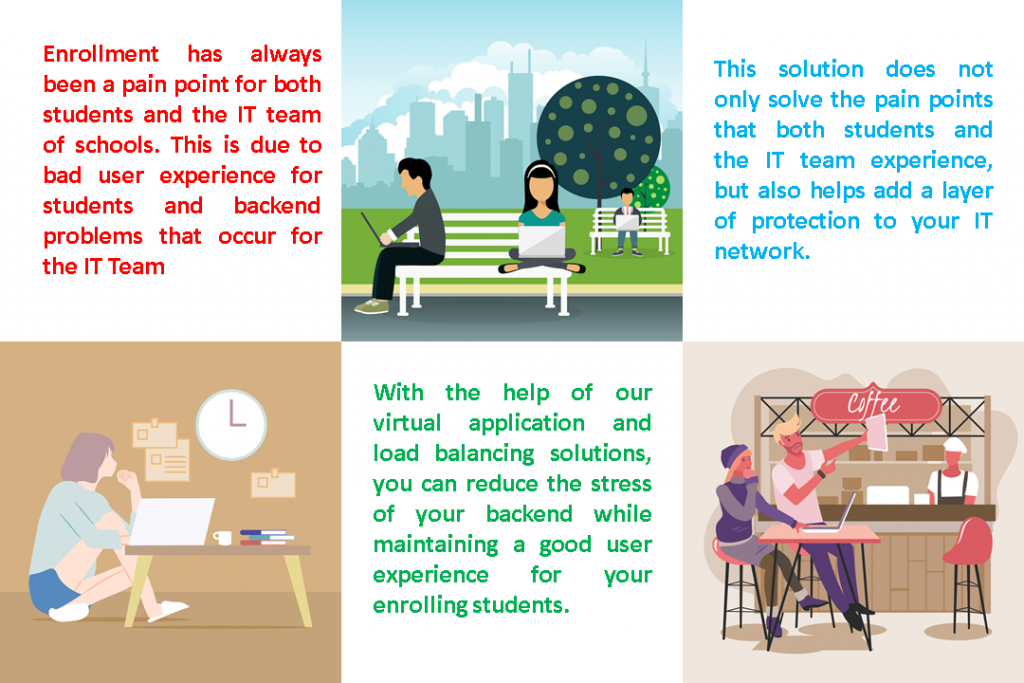 Enrollment has always been a pain point for both students and the IT team of schools. This is due to bad user experience for students and backend problems that occur for the IT Team

This solution does not only solve the pain points that both students and the IT team experience, but also helps add a layer of protection to your IT network.

With the help of our virtual application and load balancing solutions, you can reduce the stress of your backend while maintaining a good user experience for your enrolling students.

Coffee